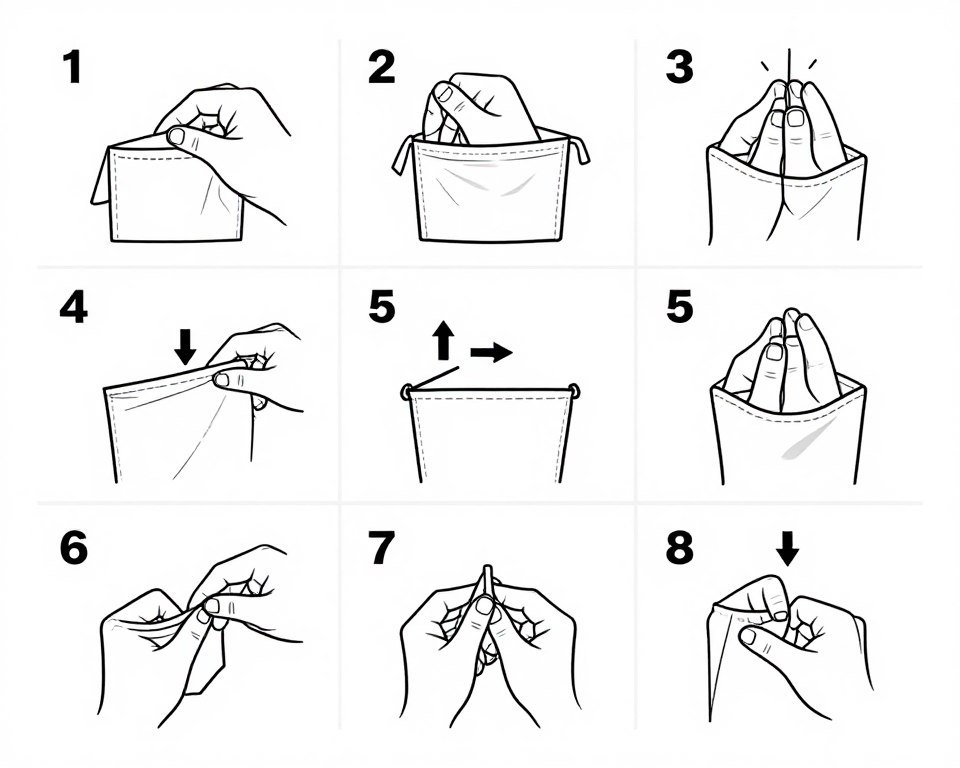 1
2
3
4
5
5
6
7
8